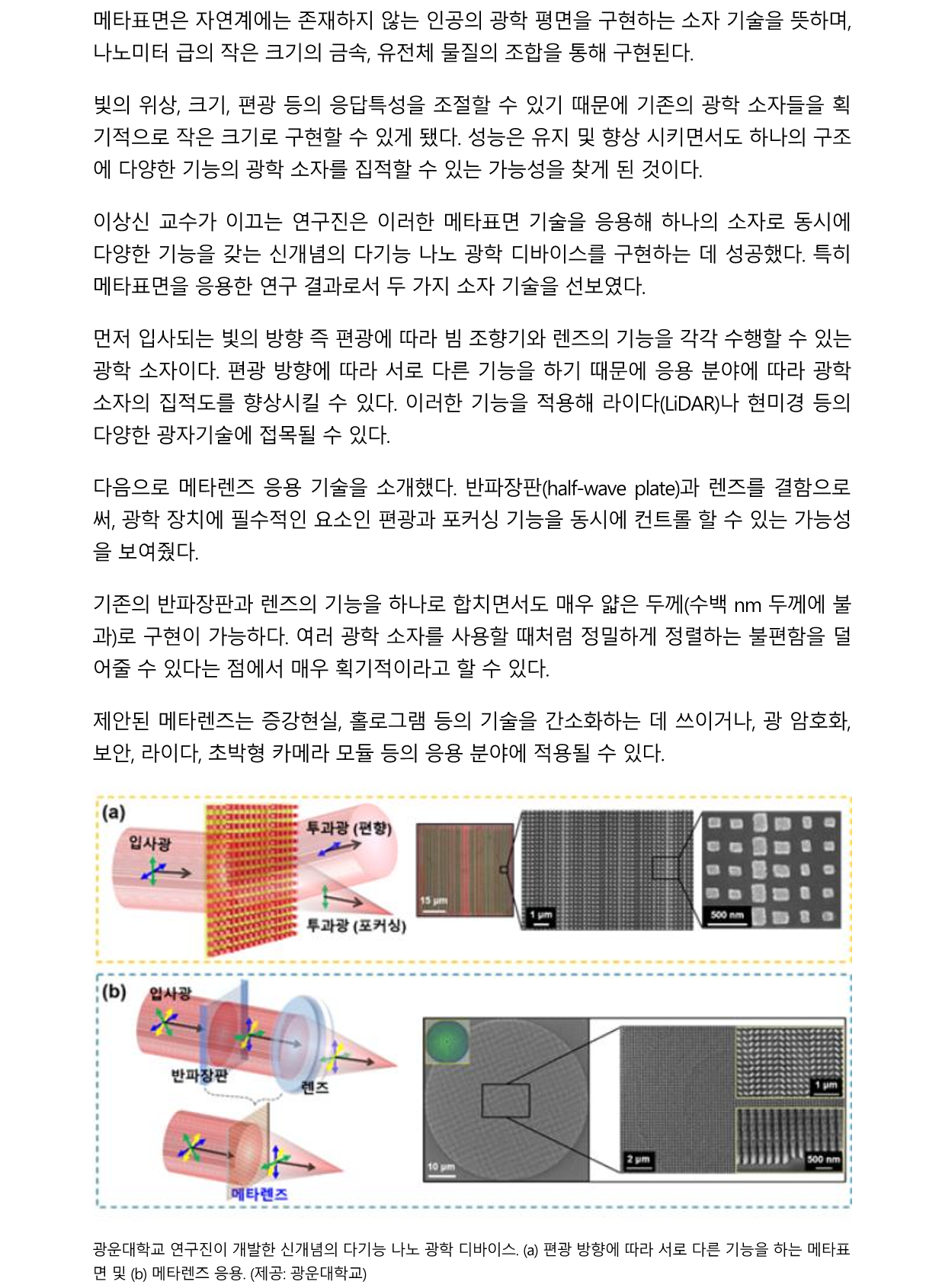 메타표면은 자연계에는 존재하지 않는 인공의 광학 평면을 구현하는 소자 기술을 뜻하며, 나노미터 급의 작은 크기의 금속, 유전체 물질의 조합을 통해 구현된다.

빛의 위상, 크기, 편광 등의 응답특성을 조절할 수 있기 때문에 기존의 광학 소자들을 획기적으로 작은 크기로 구현할 수 있게 됐다. 성능은 유지 및 향상 시키면서도 하나의 구조에 다양한 기능의 광학 소자를 집적할 수 있는 가능성을 찾게 된 것이다.

이상신 교수가 이끄는 연구진은 이러한 메타표면 기술을 응용해 하나의 소자로 동시에 다양한 기능을 갖는 신개념의 다기능 나노 광학 디바이스를 구현하는 데 성공했다. 특히 메타표면을 응용한 연구 결과로서 두 가지 소자 기술을 선보였다.

먼저 입사되는 빛의 방향 즉 편광에 따라 빔 조향기와 렌즈의 기능을 각각 수행할 수 있는 광학 소자이다. 편광 방향에 따라 서로 다른 기능을 하기 때문에 응용 분야에 따라 광학 소자의 집적도를 향상시킬 수 있다. 이러한 기능을 적용해 라이다(LiDAR)나 현미경 등의 다양한 광자기술에 접목될 수 있다.

다음으로 메타렌즈 응용 기술을 소개했다. 반파장판(half-wave plate)과 렌즈를 결함으로써, 광학 장치에 필수적인 요소인 편광과 포커싱 기능을 동시에 컨트롤 할 수 있는 가능성을 보여줬다.

기존의 반파장판과 렌즈의 기능을 하나로 합치면서도 매우 얇은 두께(수백 nm 두께에 불과)로 구현이 가능하다. 여러 광학 소자를 사용할 때처럼 정밀하게 정렬하는 불편함을 덜어줄 수 있다는 점에서 매우 획기적이라고 할 수 있다.

제안된 메타렌즈는 증강현실, 홀로그램 등의 기술을 간소화하는 데 쓰이거나, 광 암호화, 보안, 라이다, 초박형 카메라 모듈 등의 응용 분야에 적용될 수 있다.

(a)
입사광
투과광 (편향)
투과광 (포커싱)
15 μm
1 μm
500 nm

(b)
입사광
반파장판
렌즈
메타렌즈
10 μm
2 μm
1 μm
500 nm

광운대학교 연구진이 개발한 신개념의 다기능 나노 광학 디바이스. (a) 편광 방향에 따라 서로 다른 기능을 하는 메타표면 및 (b) 메타렌즈 응용. (제공: 광운대학교)